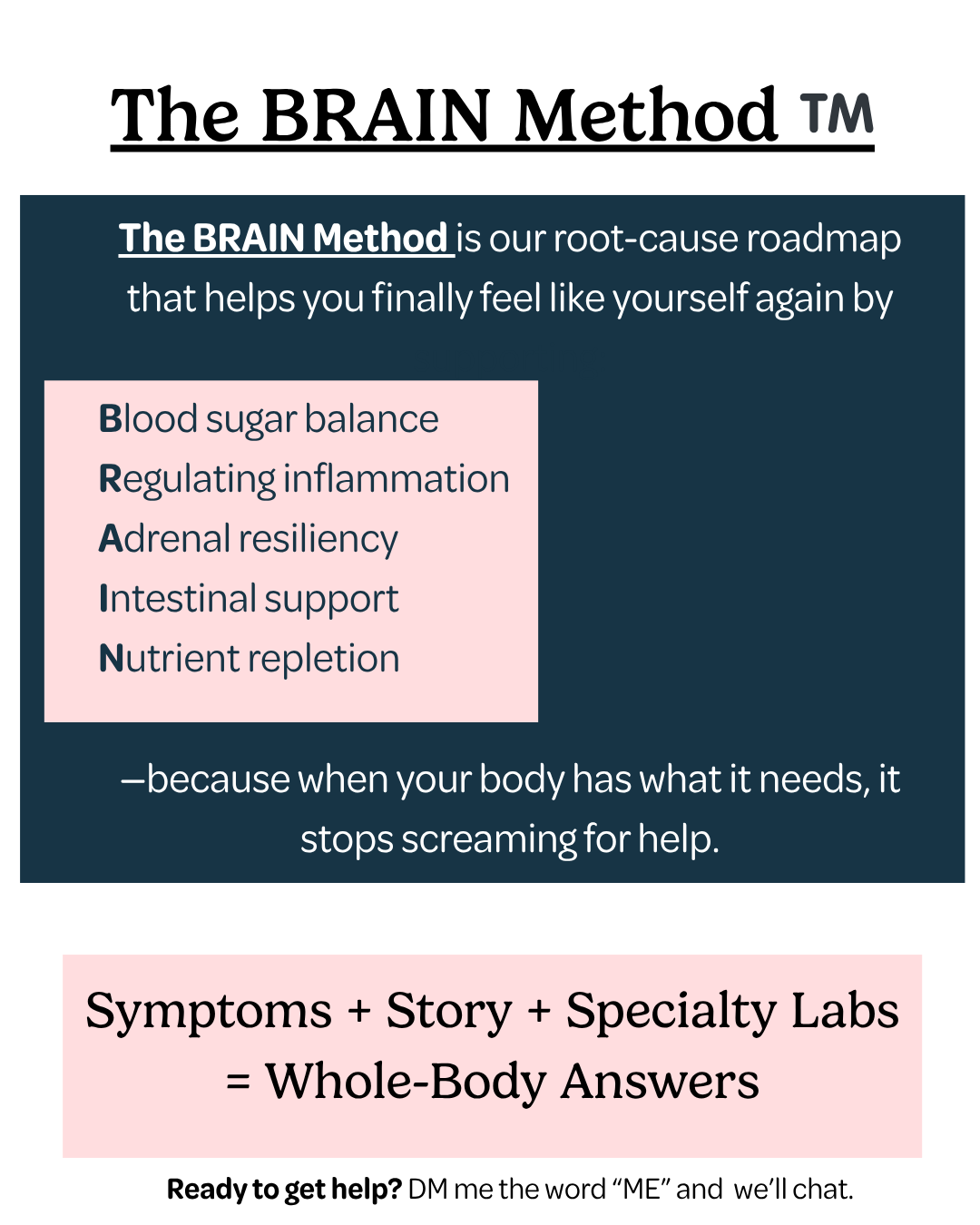 The BRAIN Method TM

The BRAIN Method is our root-cause roadmap that helps you finally feel like yourself again by

Blood sugar balance
Regulating inflammation
Adrenal resiliency
Intestinal support
Nutrient repletion

—because when your body has what it needs, it stops screaming for help.

Symptoms + Story + Specialty Labs = Whole-Body Answers

Ready to get help? DM me the word "ME" and we'll chat.